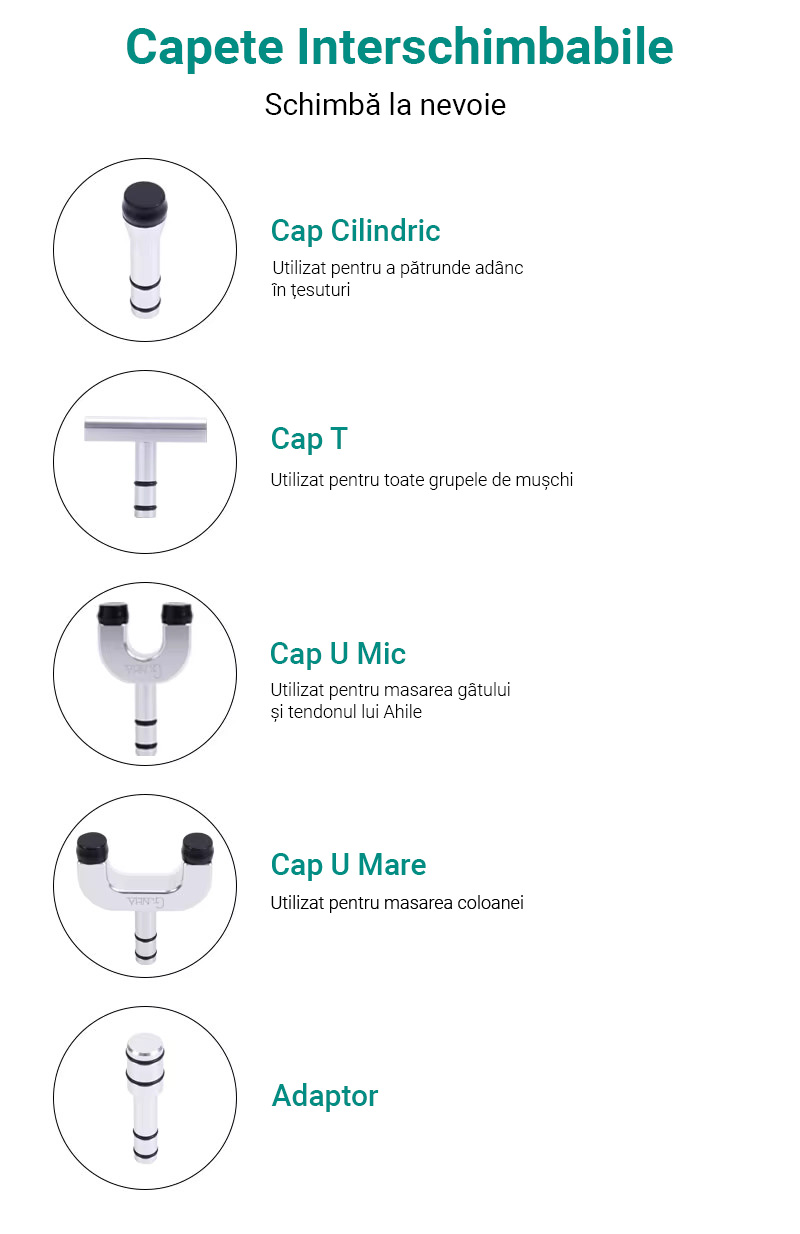 Capete Interschimbabile

Schimbă la nevoie

Cap Cilindric

Utilizat pentru a pătrunde adânc în țesuturi

Cap T

Utilizat pentru toate grupele de mușchi

Cap U Mic

Utilizat pentru masarea gâtului și tendonul lui Ahile

Cap U Mare

Utilizat pentru masarea coloanei

Adaptor